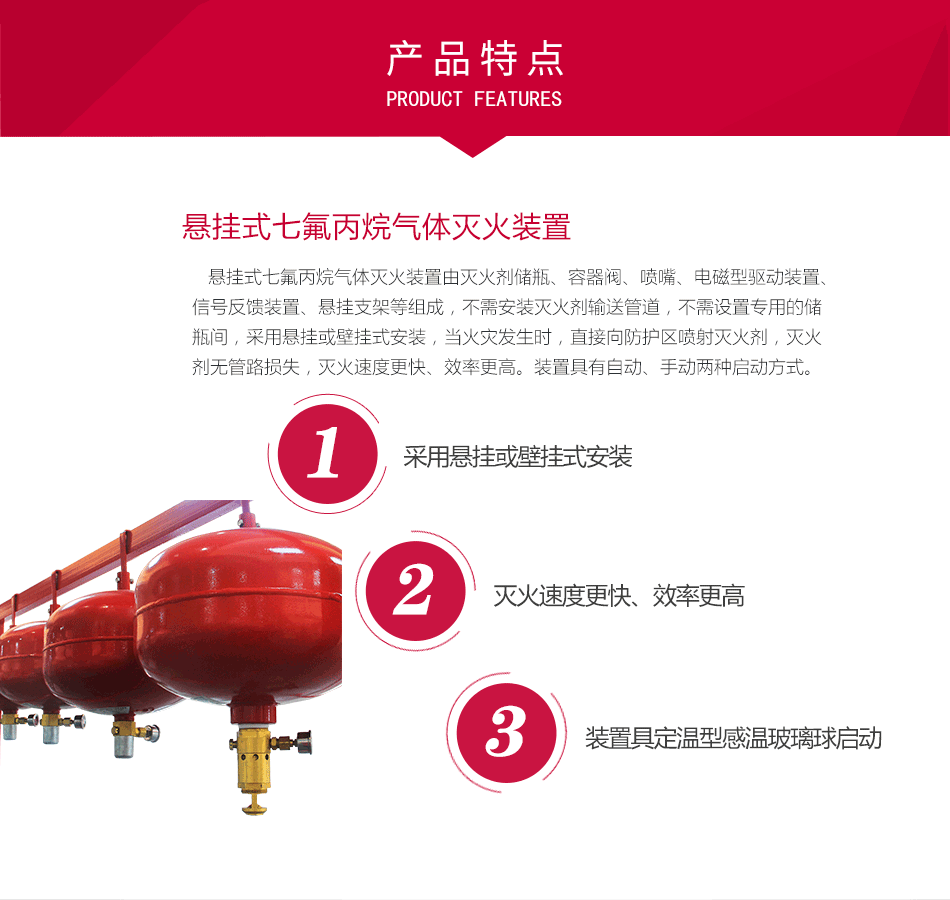 产品特点
PRODUCT FEATURES

悬挂式七氟丙烷气体灭火装置

悬挂式七氟丙烷气体灭火装置由灭火剂储瓶、容器阀、喷嘴、电磁型驱动装置、信号反馈装置、悬挂支架等组成，不需安装灭火剂输送管道，不需设置专用的储瓶间，采用悬挂或壁挂式安装，当火灾发生时，直接向防护区喷射灭火剂，灭火剂无管路损失，灭火速度更快、效率更高。装置具有自动、手动两种启动方式。

1
采用悬挂或壁挂式安装

2
灭火速度更快、效率更高

3
装置具定温型感温玻璃球启动